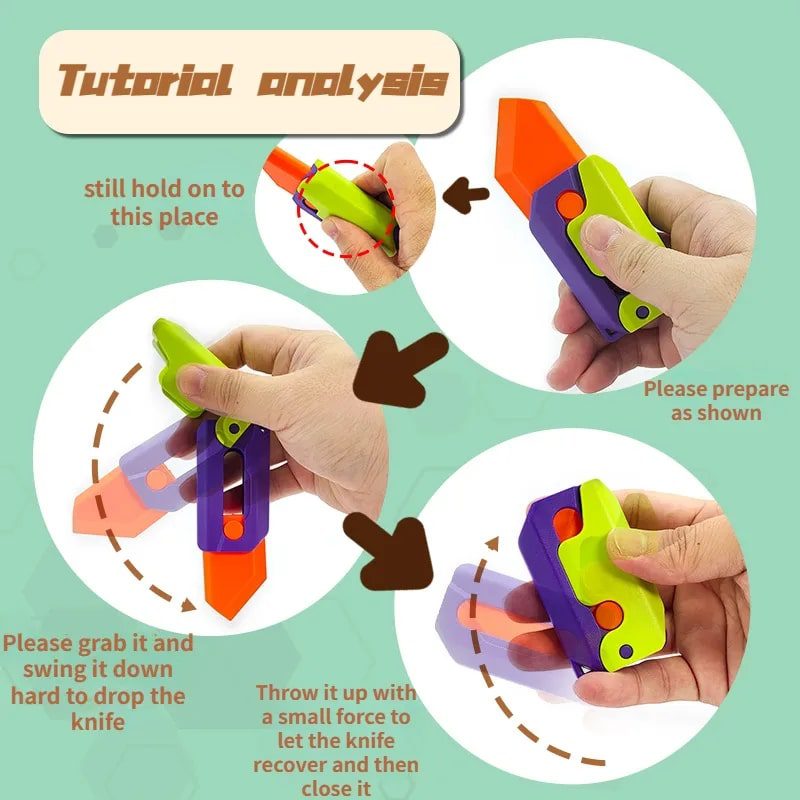 Tutorial analysis

still hold on to this place

Please prepare as shown

Please grab it and swing it down hard to drop the knife

Throw it up with a small force to let the knife recover and then close it